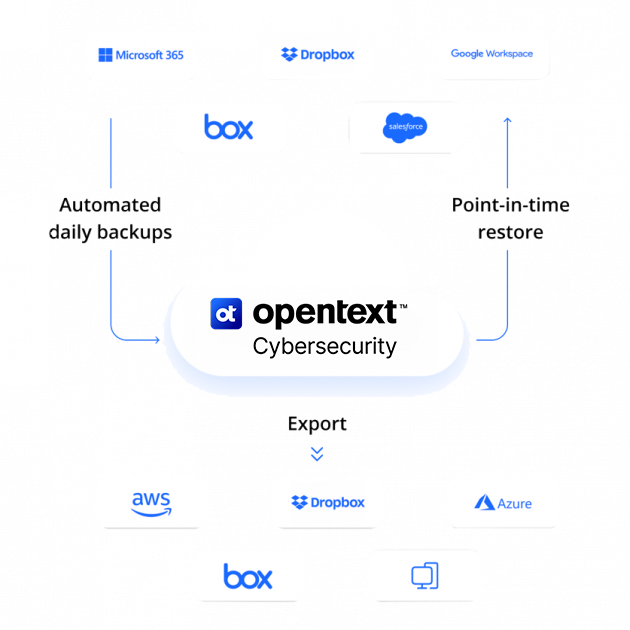 Microsoft 365

Dropbox

Google Workspace

box

salesforce

Automated daily backups

Point-in-time restore

ot opentext™ Cybersecurity

Export

aws

Dropbox

Azure

box