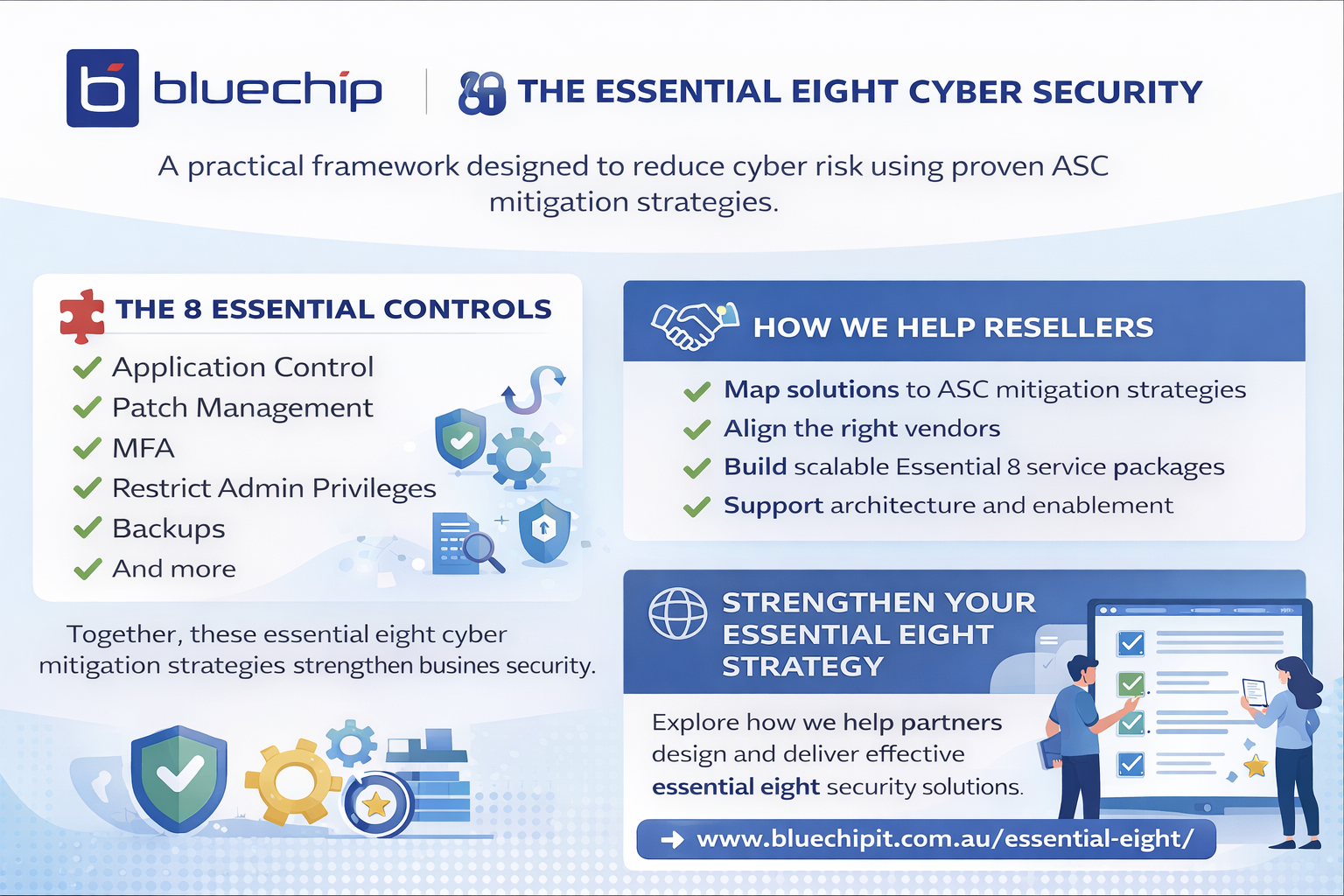 bluechip

THE ESSENTIAL EIGHT CYBER SECURITY

A practical framework designed to reduce cyber risk using proven ASC mitigation strategies.

THE 8 ESSENTIAL CONTROLS

Application Control
Patch Management
MFA
Restrict Admin Privileges
Backups
And more

Together, these essential eight cyber mitigation strategies strengthen busines security.

HOW WE HELP RESELLERS

Map solutions to ASC mitigation strategies
Align the right vendors
Build scalable Essential 8 service packages
Support architecture and enablement

STRENGTHEN YOUR ESSENTIAL EIGHT STRATEGY

Explore how we help partners design and deliver effective essential eight security solutions.

www.bluechipit.com.au/essential-eight/