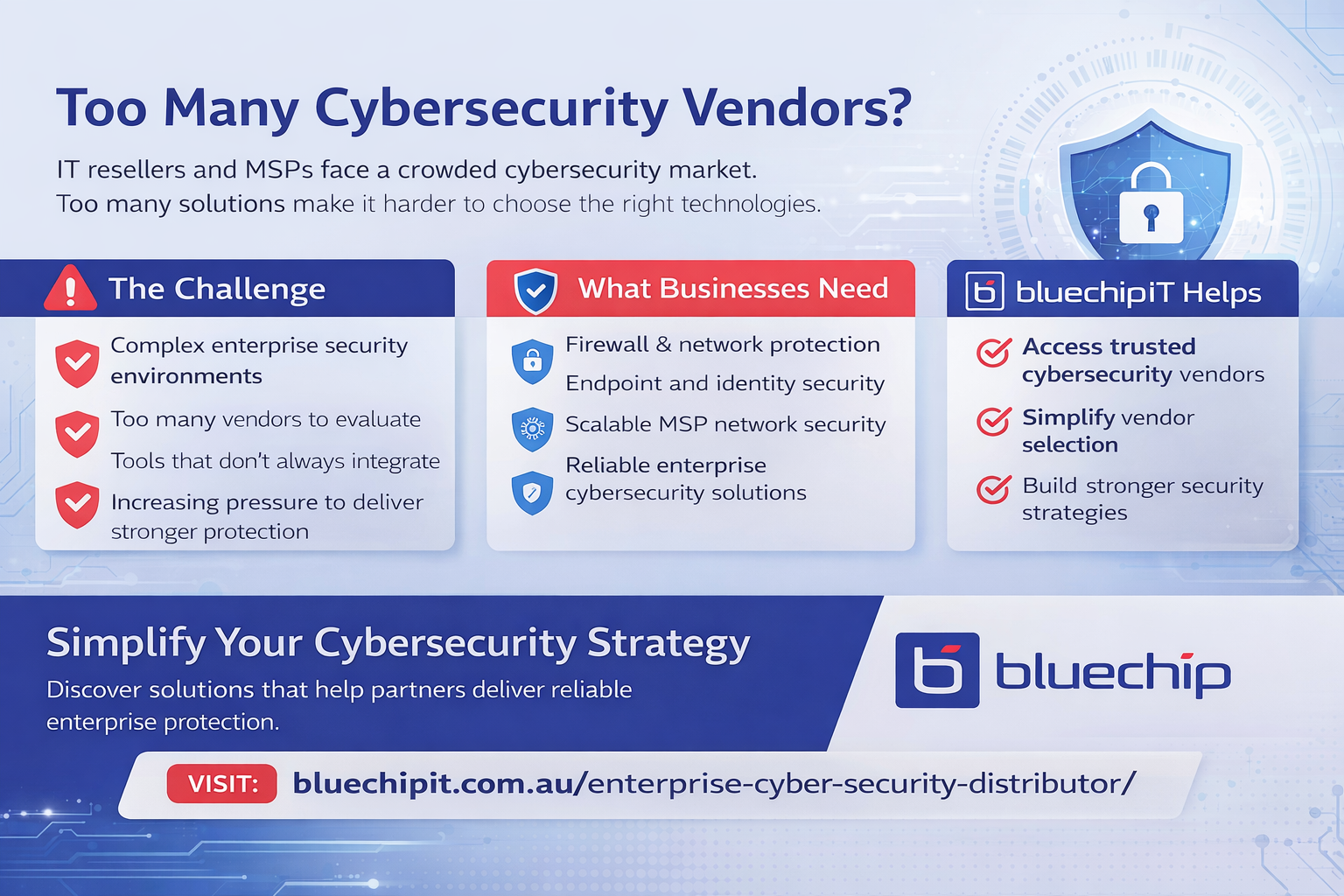 Too Many Cybersecurity Vendors?

IT resellers and MSPs face a crowded cybersecurity market.
Too many solutions make it harder to choose the right technologies.

The Challenge

Complex enterprise security environments

Too many vendors to evaluate

Tools that don't always integrate

Increasing pressure to deliver stronger protection

What Businesses Need

Firewall & network protection

Endpoint and identity security

Scalable MSP network security

Reliable enterprise cybersecurity solutions

bluechipiT Helps

Access trusted cybersecurity vendors

Simplify vendor selection

Build stronger security strategies

Simplify Your Cybersecurity Strategy

Discover solutions that help partners deliver reliable enterprise protection.

bluechip

VISIT: bluechipit.com.au/enterprise-cyber-security-distributor/