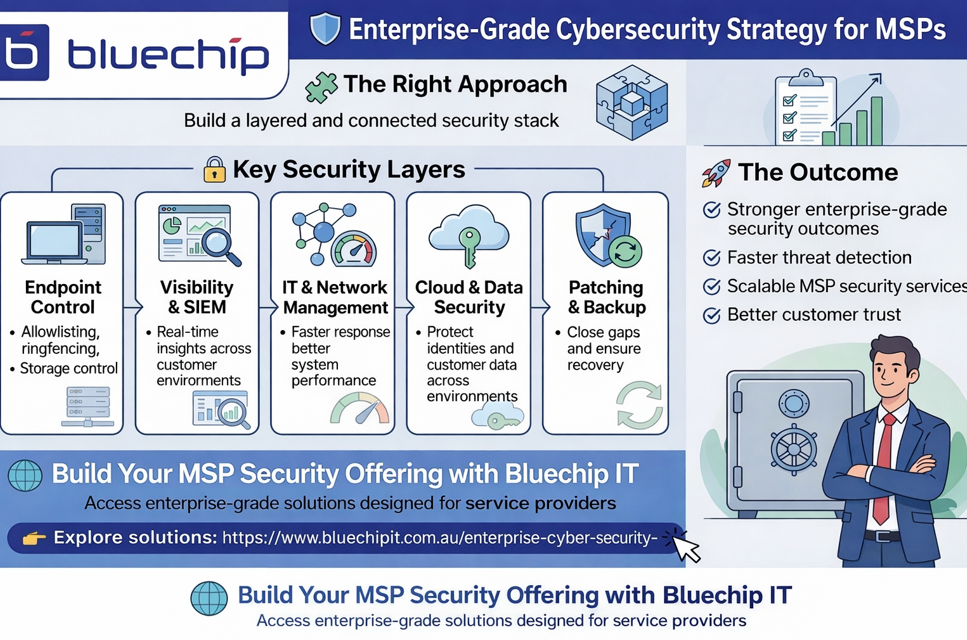 bluechip

Enterprise-Grade Cybersecurity Strategy for MSPs

The Right Approach

Build a layered and connected security stack

Key Security Layers

Endpoint Control
• Allowlisting, ringfencing,
• Storage control

Visibility & SIEM
• Real-time insights across customer environments

IT & Network Management
• Faster response better system performance

Cloud & Data Security
• Protect identities and customer data across environments

Patching & Backup
• Close gaps and ensure recovery

The Outcome

Stronger enterprise-grade security outcomes
Faster threat detection
Scalable MSP security services
Better customer trust

Build Your MSP Security Offering with Bluechip IT

Access enterprise-grade solutions designed for service providers

Explore solutions: https://www.bluechipit.com.au/enterprise-cyber-security-

Build Your MSP Security Offering with Bluechip IT

Access enterprise-grade solutions designed for service providers